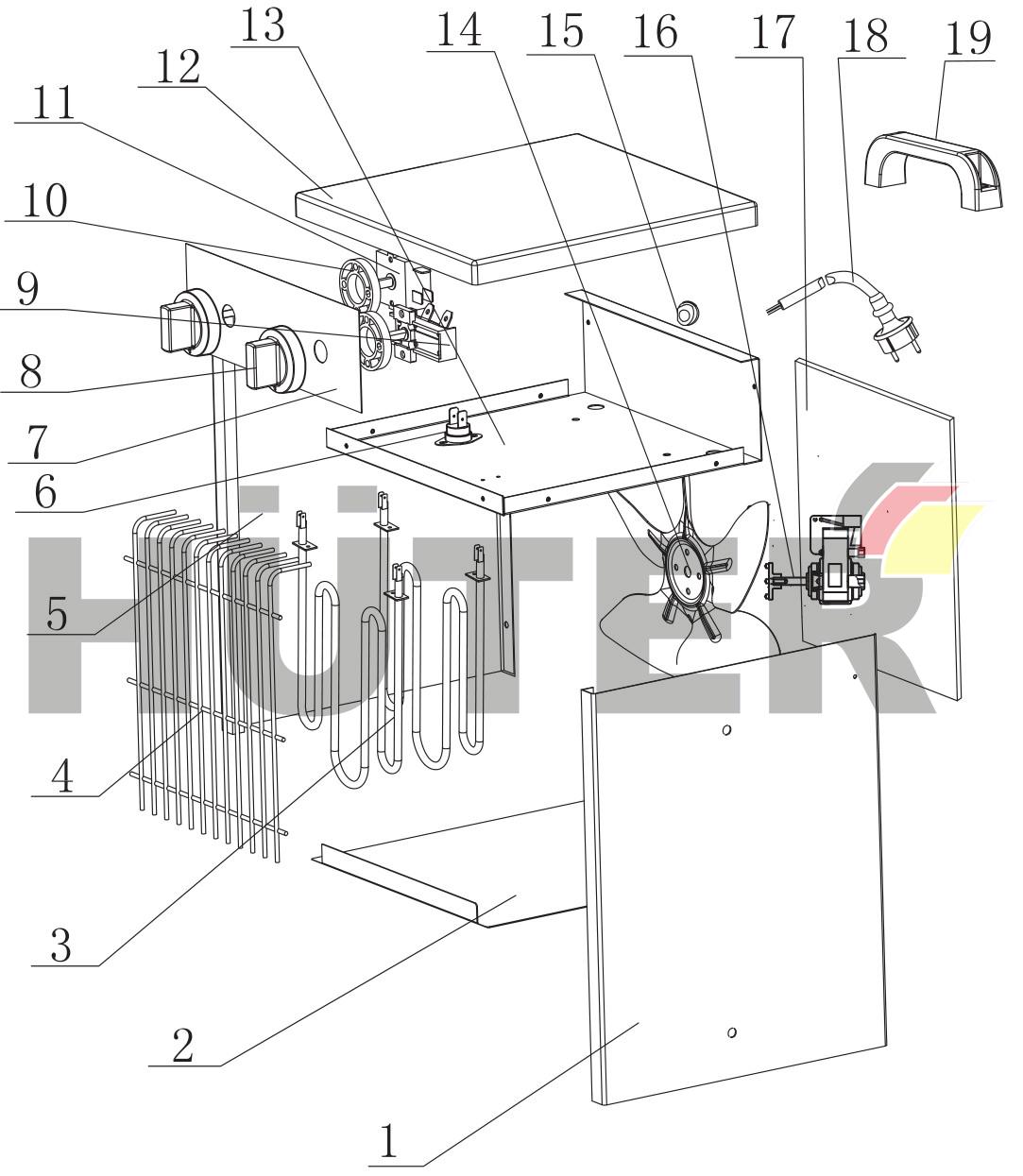 13
14
15
16
17
18
19
12
11
10
9
8
7
6
5
4
3
2
1
HÜTER